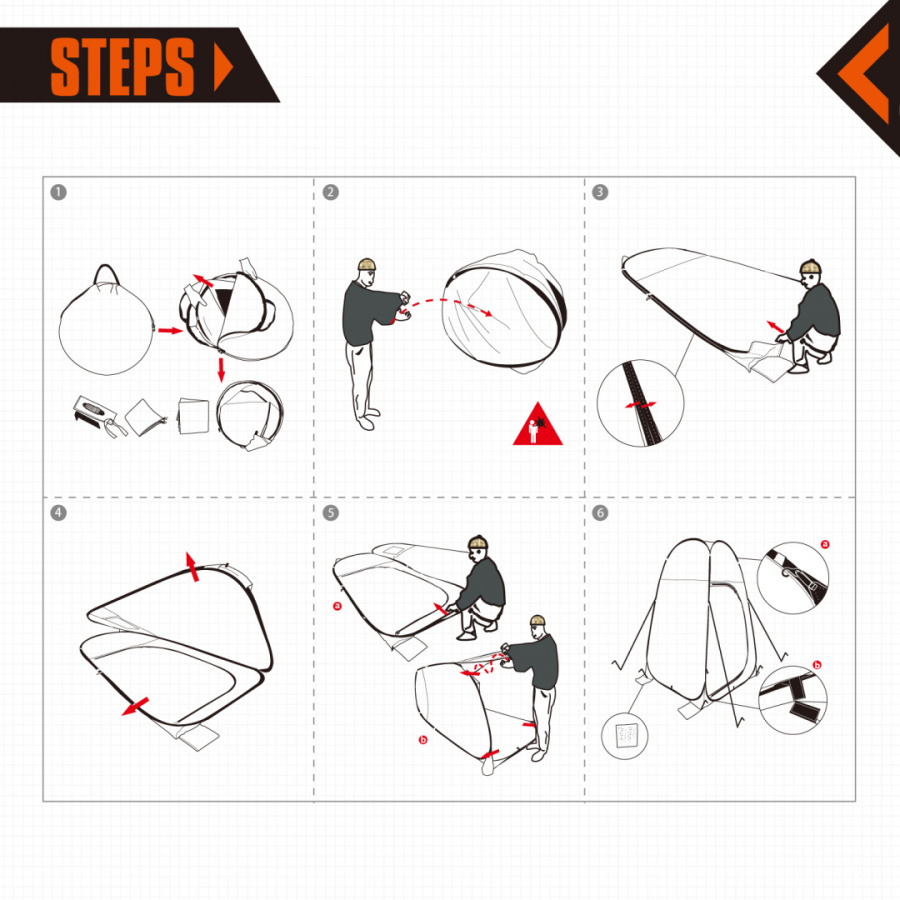 STEPS

1

2

3

4

5

a

b

6

a

b