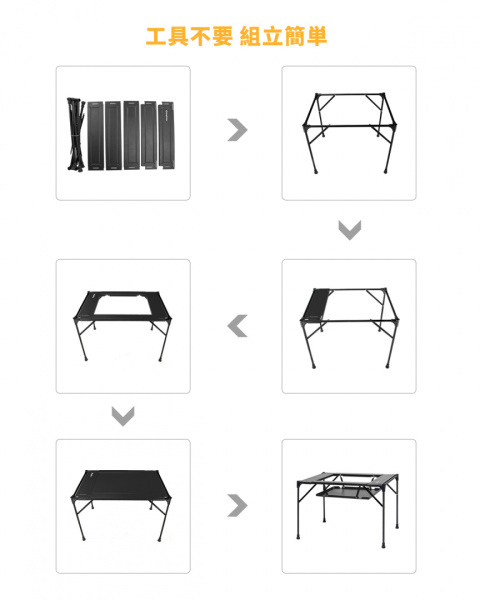 工具不要 組立簡単