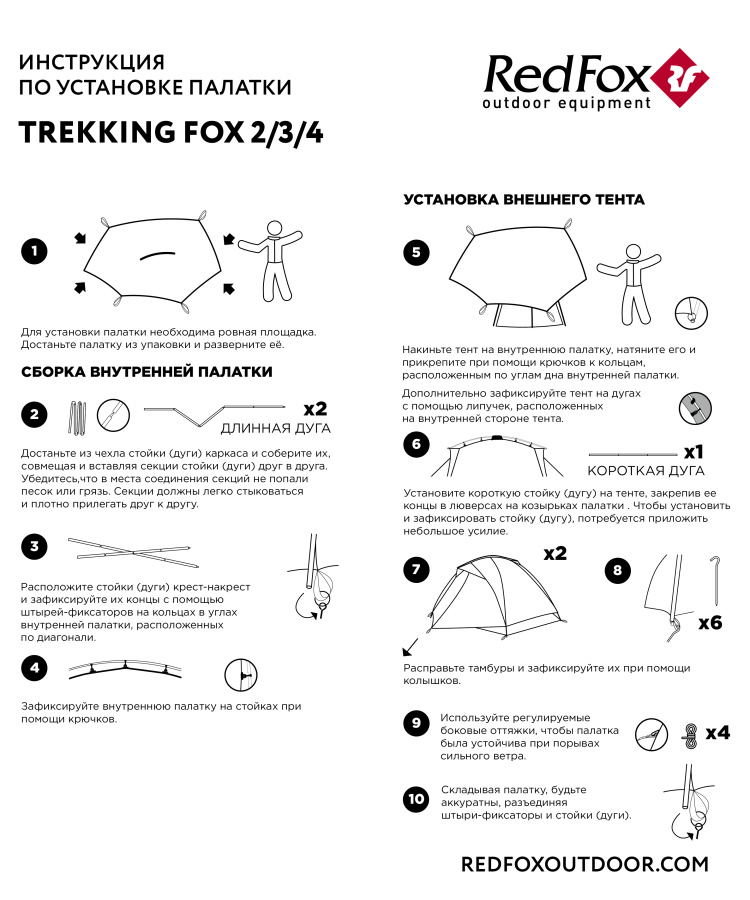 ИНСТРУКЦИЯ
ПО УСТАНОВКЕ ПАЛАТКИ

TREKKING FOX 2/3/4

RedFox
outdoor equipment

1

Для установки палатки необходима ровная площадка. Достаньте палатку из упаковки и разверните её.

СБОРКА ВНУТРЕННЕЙ ПАЛАТКИ

2

x2
ДЛИННАЯ ДУГА

Достаньте из чехла стойки (дуги) каркаса и соберите их, совмещая и вставляя секции стойки (дуги) друг в друга. Убедитесь,что в места соединения секций не попали песок или грязь. Секции должны легко стыковаться и плотно прилегать друг к другу.

3

Расположите стойки (дуги) крест-накрест и зафиксируйте их концы с помощью штырей-фиксаторов на кольцах в углах внутренней палатки, расположенных по диагонали.

4

Зафиксируйте внутреннюю палатку на стойках при помощи крючков.

УСТАНОВКА ВНЕШНЕГО ТЕНТА

5

Накиньте тент на внутреннюю палатку, натяните его и прикрепите при помощи крючков к кольцам, расположенным по углам дна внутренней палатки.

Дополнительно зафиксируйте тент на дугах с помощью липучек, расположенных на внутренней стороне тента.

6

x1
КОРОТКАЯ ДУГА

Установите короткую стойку (дугу) на тенте, закрепив ее концы в люверсах на козырьках палатки . Чтобы установить и зафиксировать стойку (дугу), потребуется приложить небольшое усилие.

7

x2

8

x6

Расправьте тамбуры и зафиксируйте их при помощи колышков.

9

Используйте регулируемые боковые оттяжки, чтобы палатка была устойчива при порывах сильного ветра.

x4

10

Складывая палатку, будьте аккуратны, разъединяя штыри-фиксаторы и стойки (дуги).

REDFOXOUTDOOR.COM