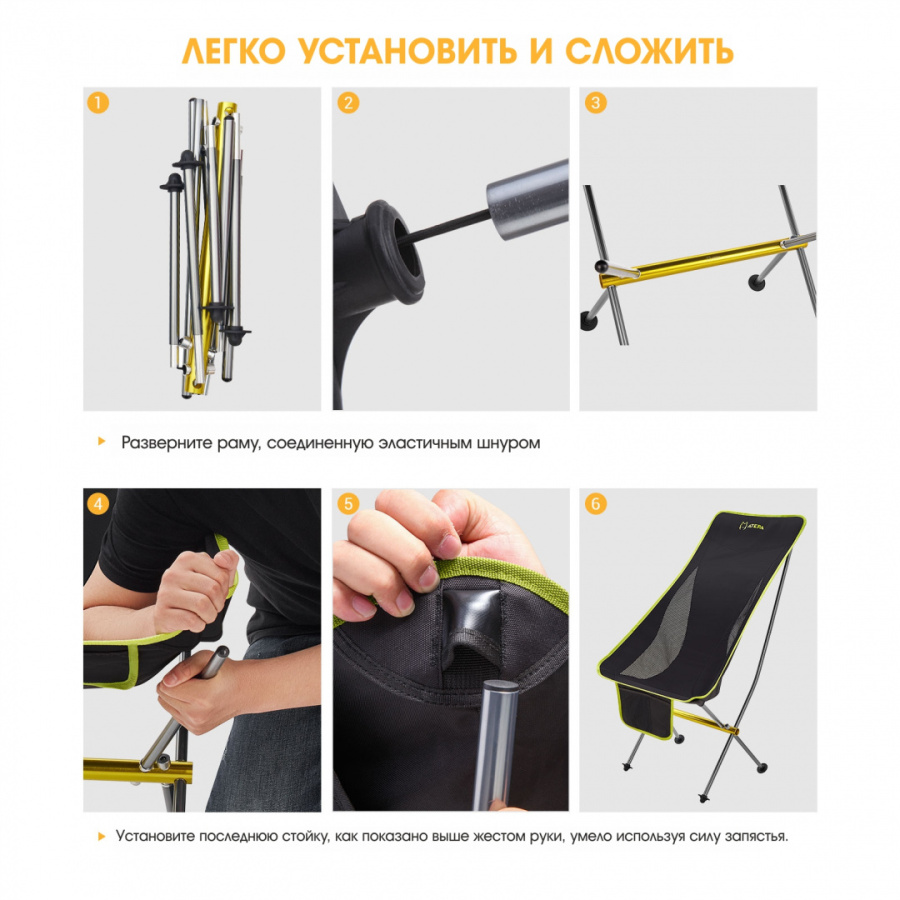 ЛЕГКО УСТАНОВИТЬ И СЛОЖИТЬ

1

2

3

Разверните раму, соединенную эластичным шнуром

4

5

6

ATEPA

Установите последнюю стойку, как показано выше жестом руки, умело используя силу запястья.