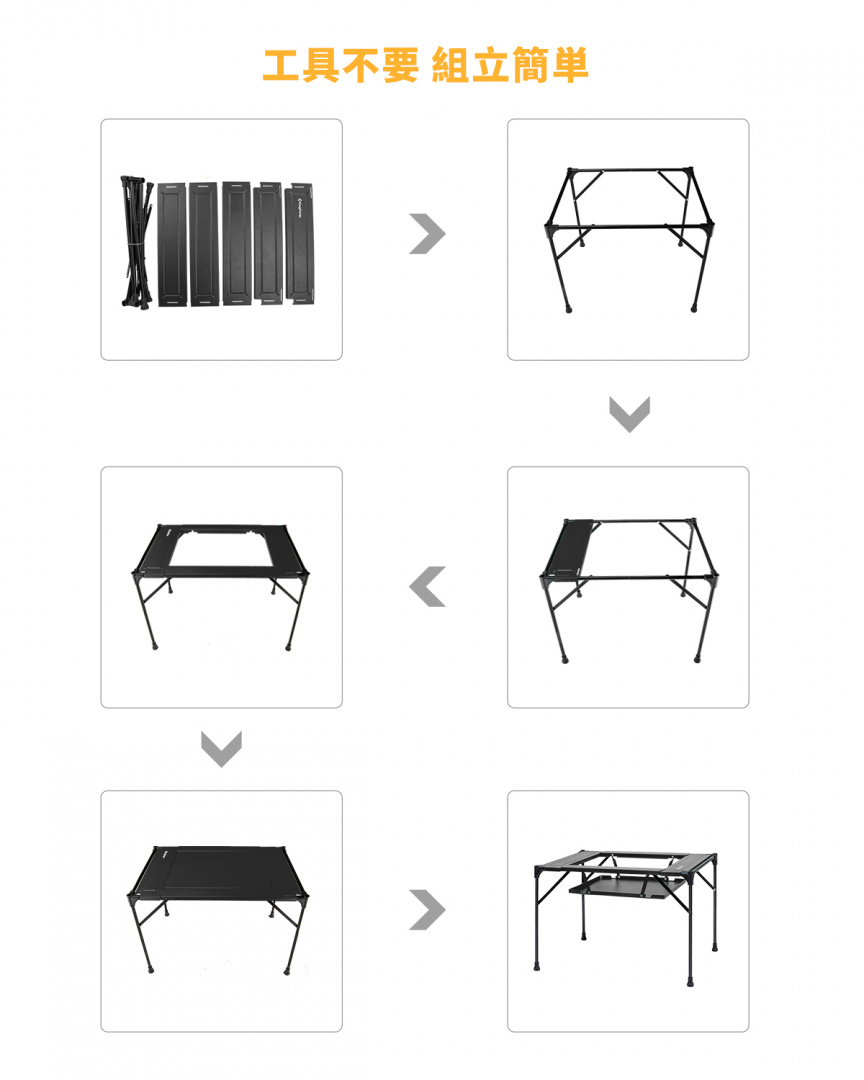 工具不要 組立簡単